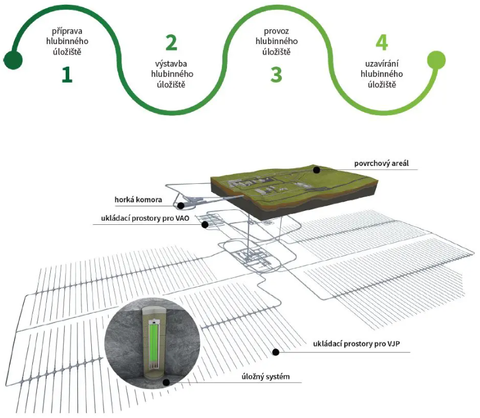 příprava hlubinného úložiště
1

2
výstavba hlubinného úložiště

provoz hlubinného úložiště
3

4
uzavírání hlubinného úložiště

povrchový areál

horká komora

ukládací prostory pro VAO

ukládací prostory pro VJP

úložný systém